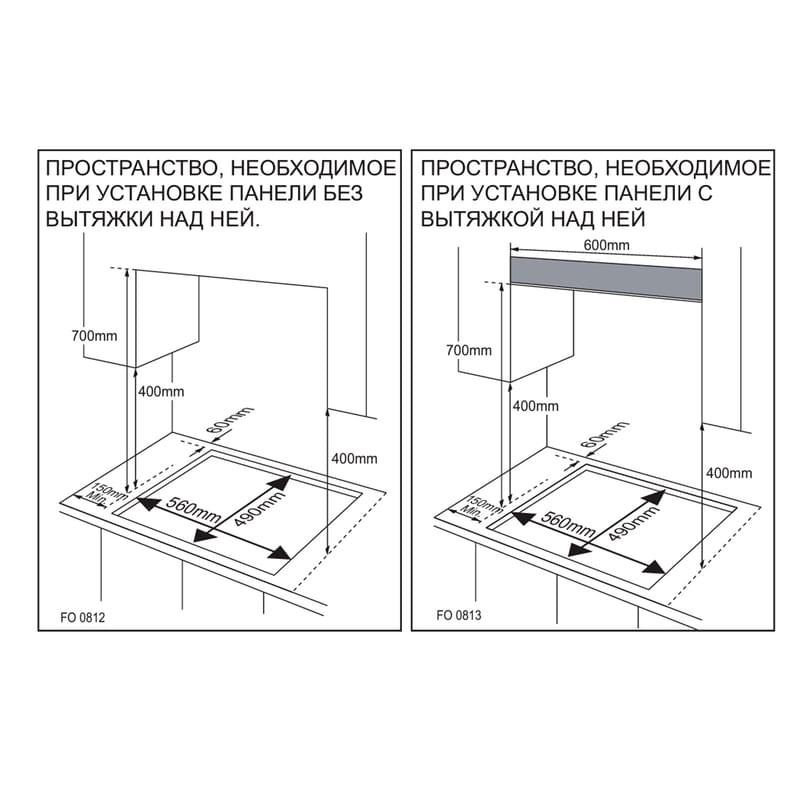 ПРОСТРАНСТВО, НЕОБХОДИМОЕ ПРИ УСТАНОВКЕ ПАНЕЛИ БЕЗ ВЫТЯЖКИ НАД НЕЙ.

700mm
400mm
60mm
400mm
150mm Min.
560mm
490mm
FO 0812

ПРОСТРАНСТВО, НЕОБХОДИМОЕ ПРИ УСТАНОВКЕ ПАНЕЛИ С ВЫТЯЖКОЙ НАД НЕЙ

600mm
700mm
400mm
60mm
400mm
150mm Min.
560mm
490mm
FO 0813