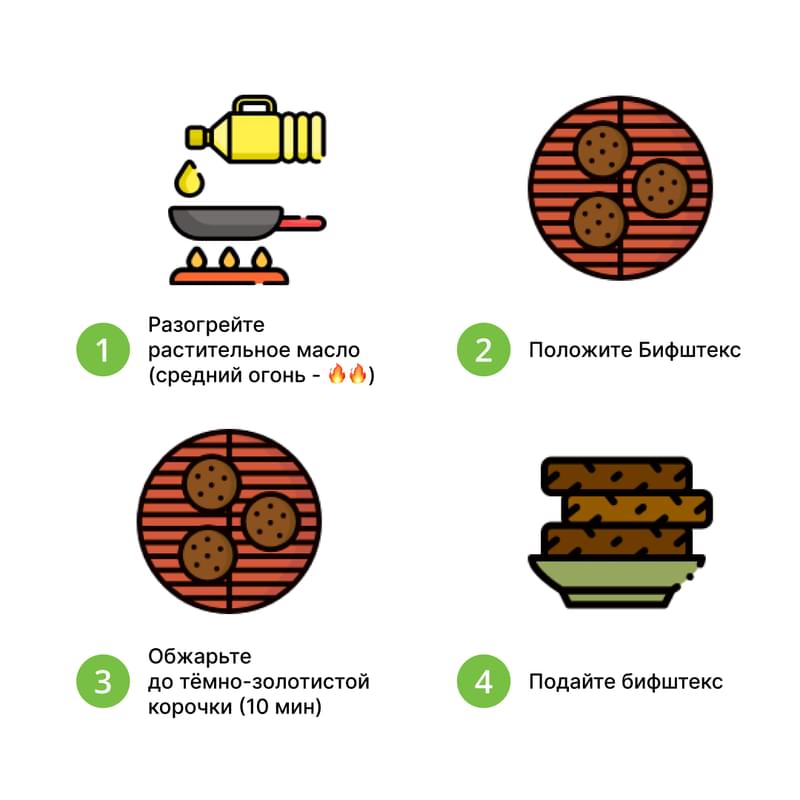 1 Разогрейте растительное масло (средний огонь - 🔥🔥)

2 Положите Бифштекс

3 Обжарьте до тёмно-золотистой корочки (10 мин)

4 Подайте бифштекс