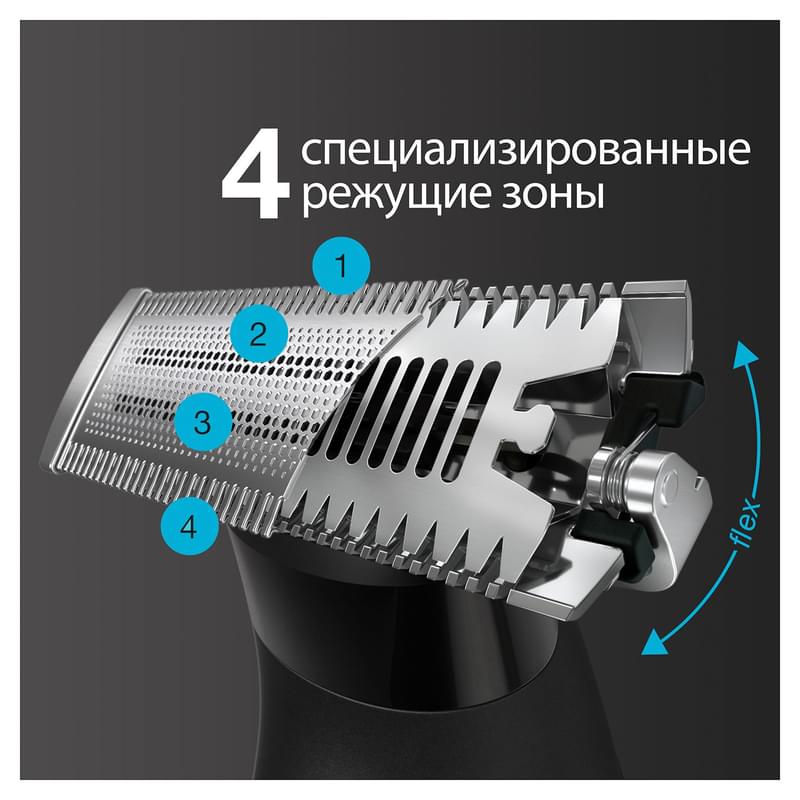 4 специализированные режущие зоны

1

2

3

4

flex