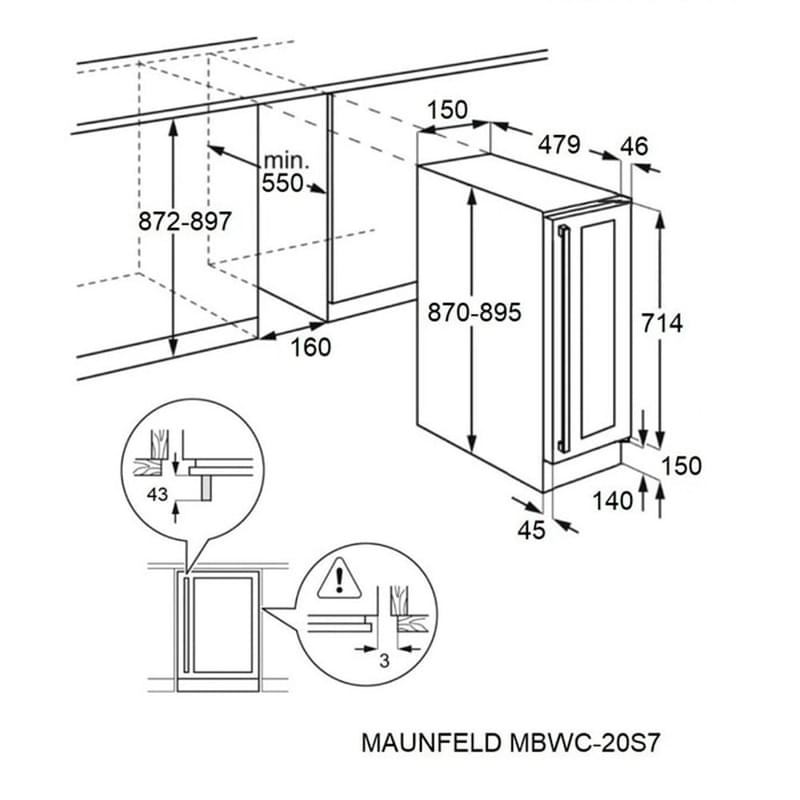 150
479
46
min.
550
872-897
870-895
714
160
150
140
45
43
3
MAUNFELD MBWC-20S7