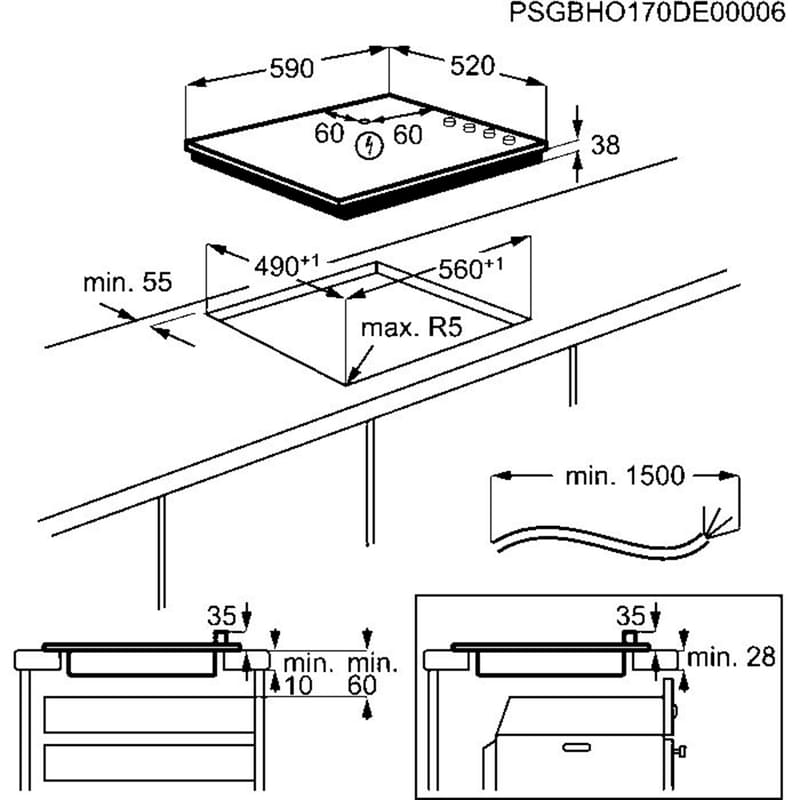 PSGBHO170DE00006

590

520

60

60

38

min. 55

$490^{+1}$

$560^{+1}$

max. R5

min. 1500

35

min.
10

min.
60

35

min. 28